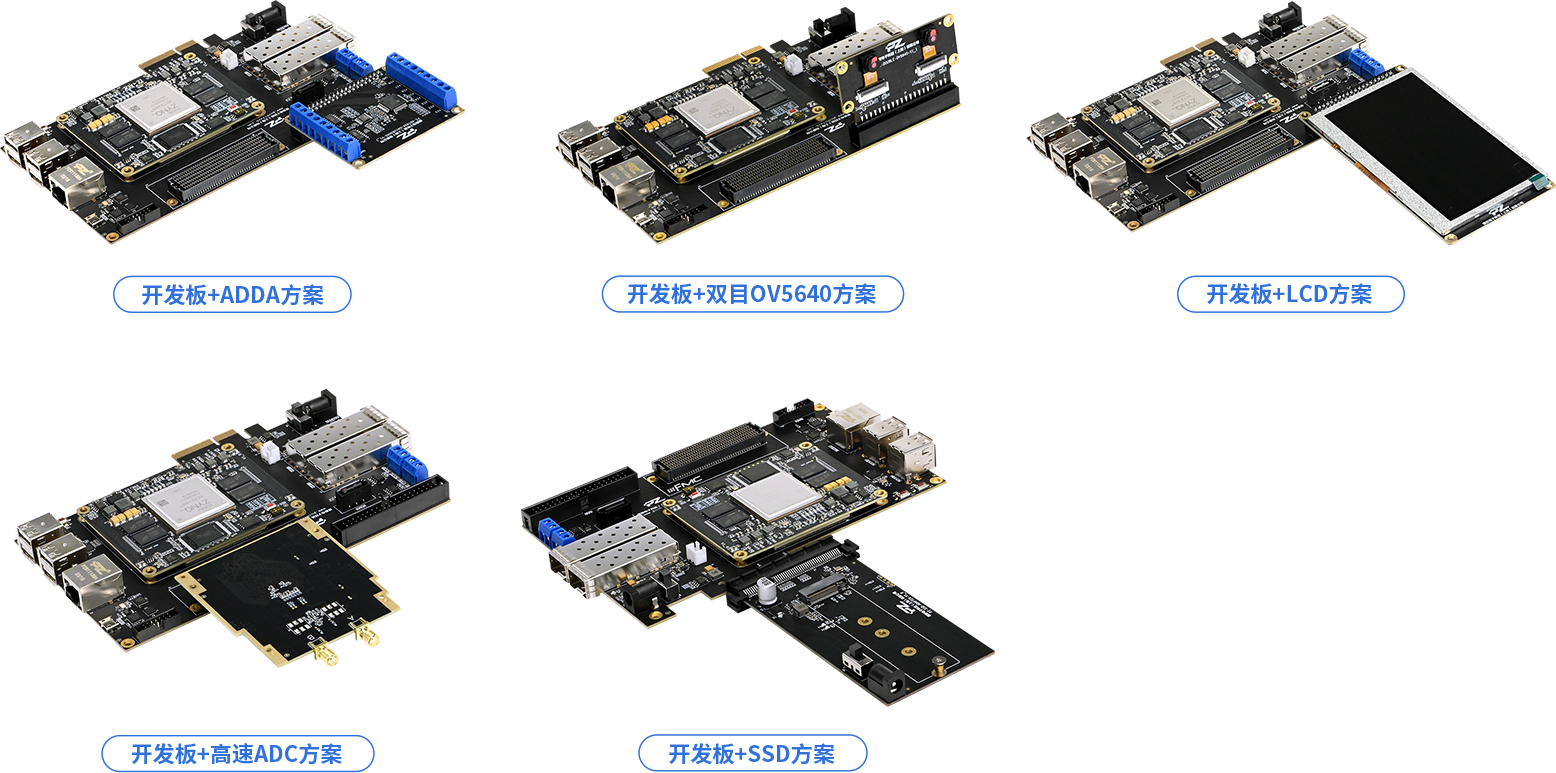 开发板+ADDA方案

开发板+双目OV5640方案

开发板+LCD方案

开发板+高速ADC方案

开发板+SSD方案